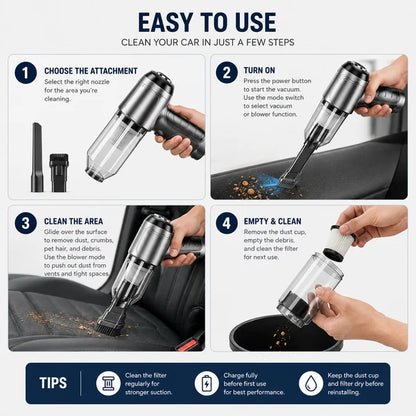 EASY TO USE

CLEAN YOUR CAR IN JUST A FEW STEPS

1 CHOOSE THE ATTACHMENT

Select the right nozzle for the area you're cleaning.

2 TURN ON

Press the power button to start the vacuum. Use the mode switch to select vacuum or blower function.

3 CLEAN THE AREA

Glide over the surface to remove dust, crumbs, pet hair, and debris. Use the blower mode to push out dust from vents and tight spaces.

4 EMPTY & CLEAN

Remove the dust cup, empty the debris, and clean the filter for next use.

TIPS

Clean the filter regularly for stronger suction.

Charge fully before first use for best performance.

Keep the dust cup and filter dry before reinstalling.