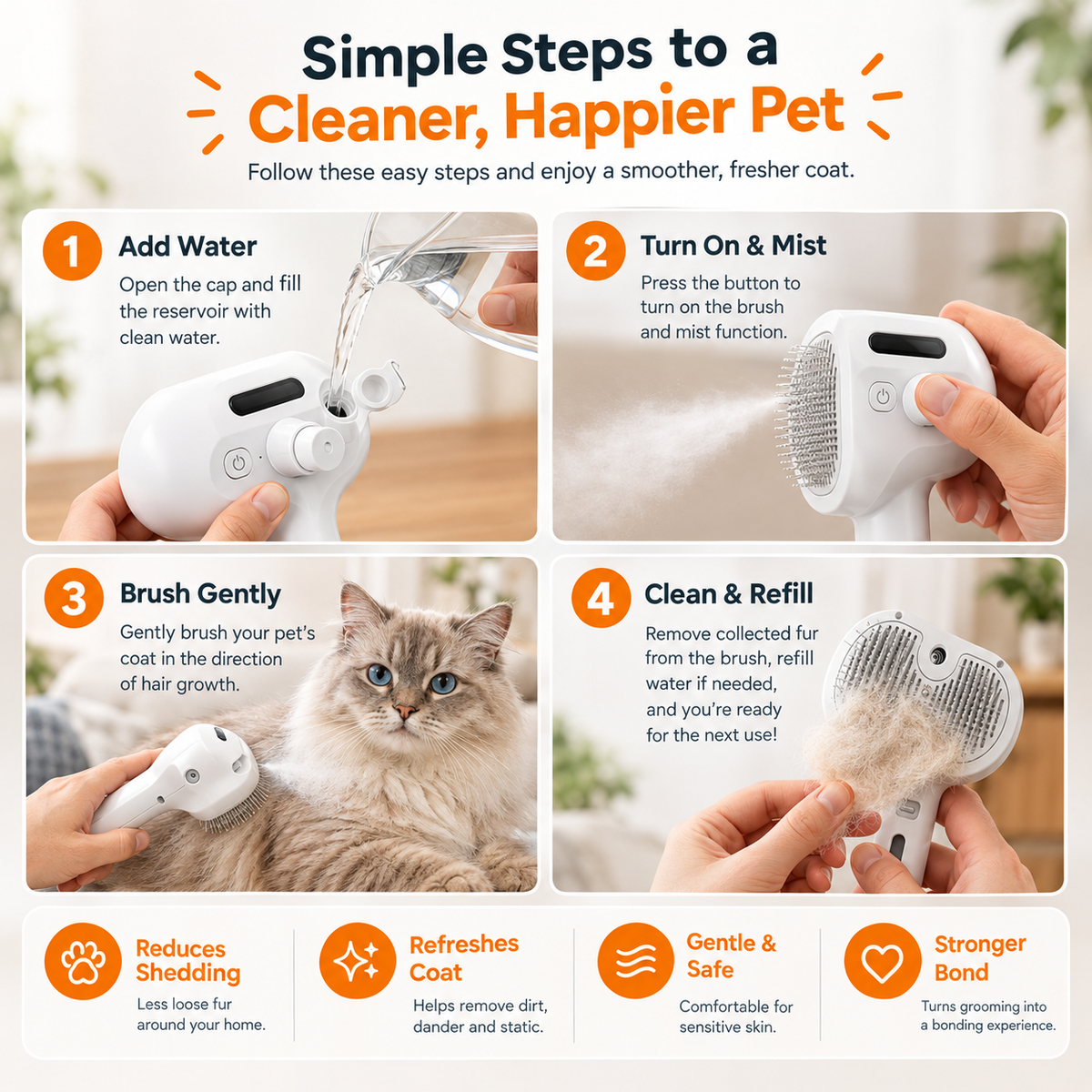 Simple Steps to a
Cleaner, Happier Pet

Follow these easy steps and enjoy a smoother, fresher coat.

1 Add Water
Open the cap and fill the reservoir with clean water.

2 Turn On & Mist
Press the button to turn on the brush and mist function.

3 Brush Gently
Gently brush your pet's coat in the direction of hair growth.

4 Clean & Refill
Remove collected fur from the brush, refill water if needed, and you're ready for the next use!

Reduces Shedding
Less loose fur around your home.

Refreshes Coat
Helps remove dirt, dander and static.

Gentle & Safe
Comfortable for sensitive skin.

Stronger Bond
Turns grooming into a bonding experience.